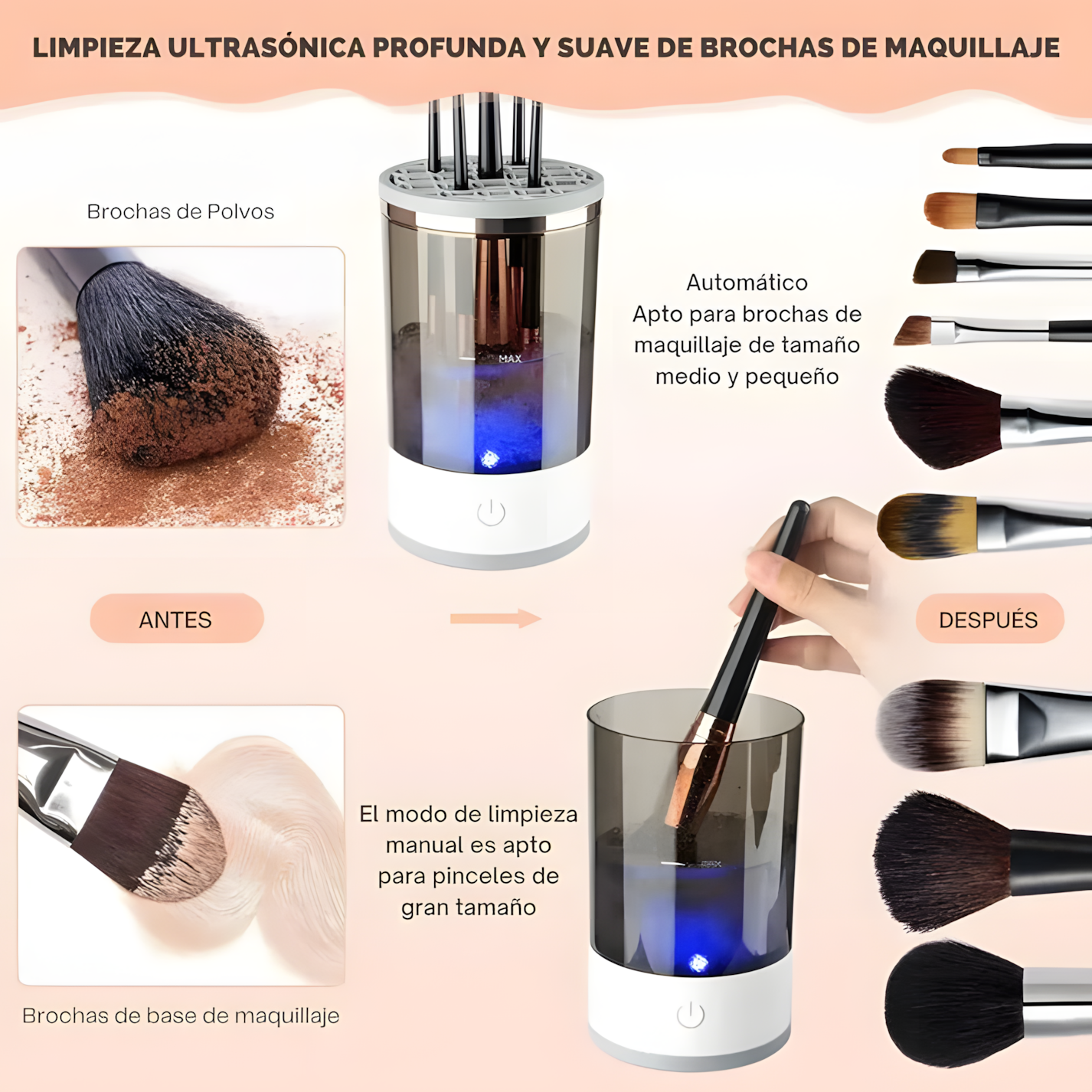 LIMPIEZA ULTRASÓNICA PROFUNDA Y SUAVE DE BROCHAS DE MAQUILLAJE

Brochas de Polvos

MAX

Automático
Apto para brochas de maquillaje de tamaño medio y pequeño

ANTES

DESPUÉS

El modo de limpieza manual es apto para pinceles de gran tamaño

MAX

Brochas de base de maquillaje