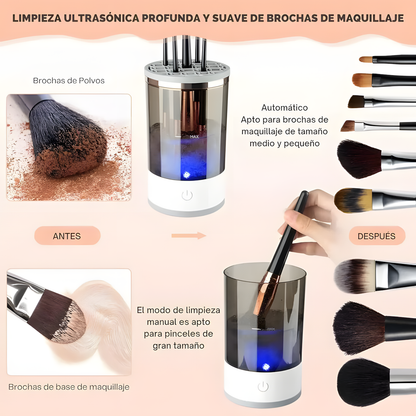 LIMPIEZA ULTRASÓNICA PROFUNDA Y SUAVE DE BROCHAS DE MAQUILLAJE

Brochas de Polvos

MAX

Automático
Apto para brochas de maquillaje de tamaño medio y pequeño

ANTES

DESPUÉS

El modo de limpieza manual es apto para pinceles de gran tamaño

Brochas de base de maquillaje